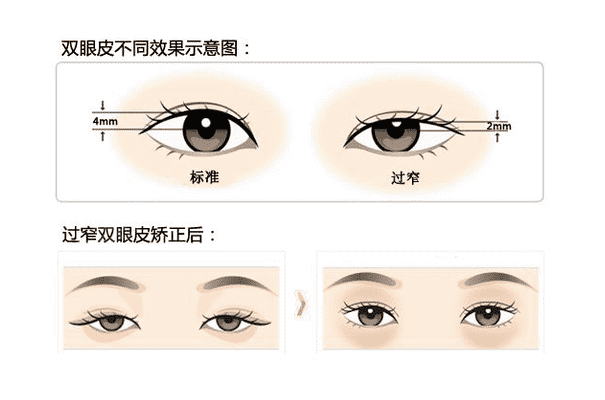 双眼皮不同效果示意图：

4mm

标准

2mm

过窄

过窄双眼皮矫正后：